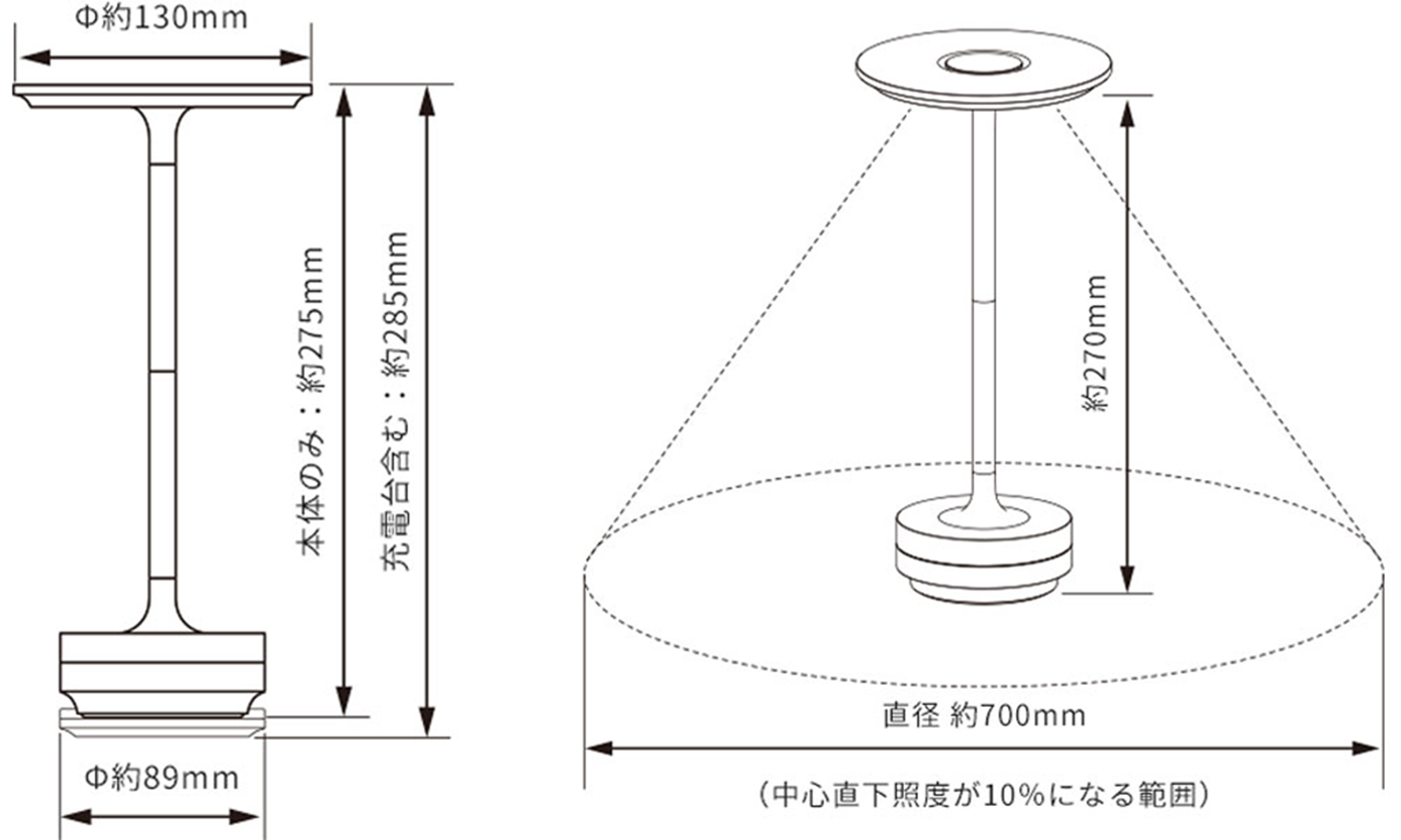 Φ約130mm

本体のみ：約275mm

充電台含む：約285mm

Φ約89mm

約270mm

直径 約700mm

（中心直下照度が10%になる範囲）